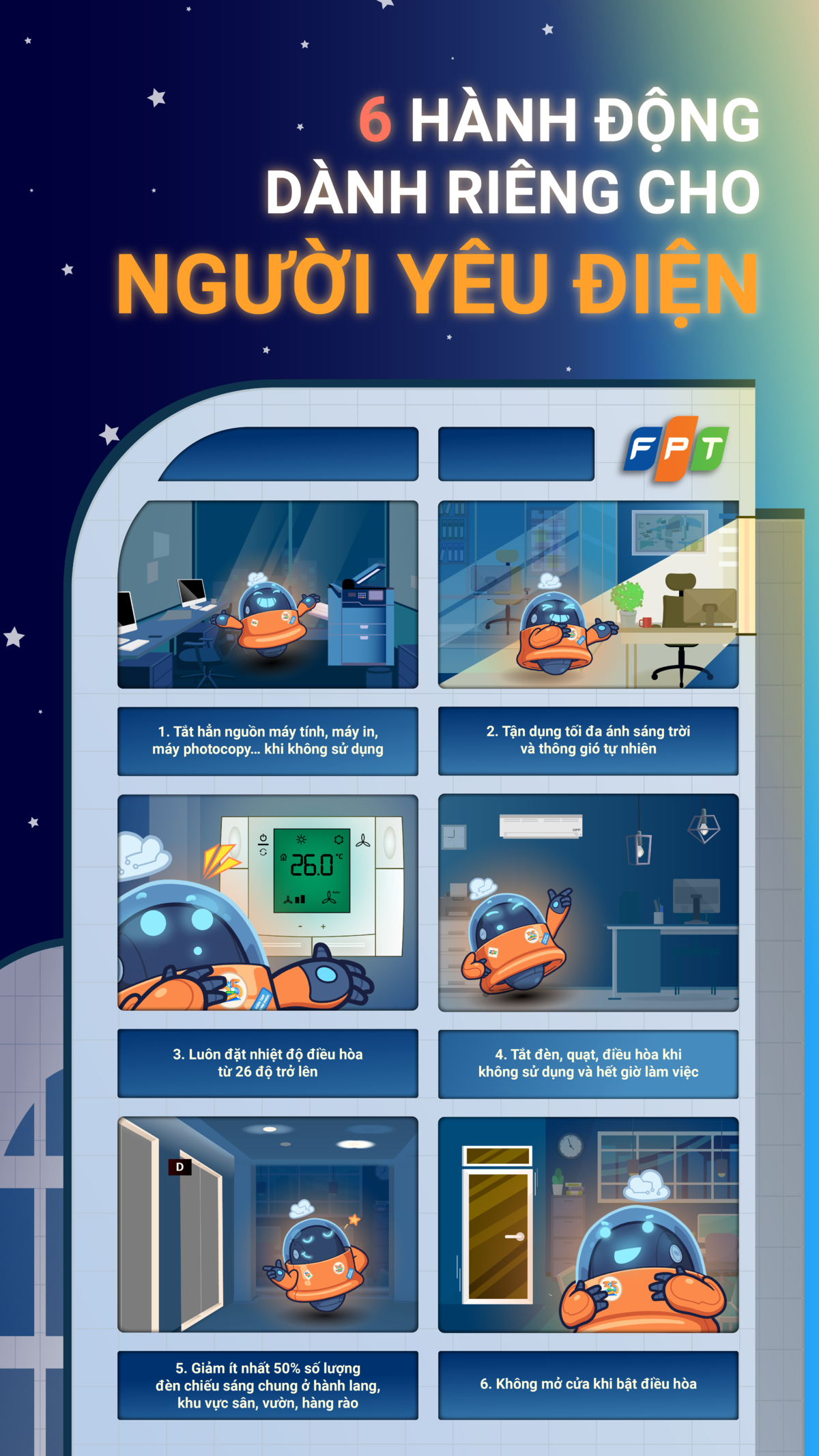 6 HÀNH ĐỘNG DÀNH RIÊNG CHO
NGƯỜI YÊU ĐIỆN

FPT

1. Tắt hẳn nguồn máy tính, máy in, máy photocopy... khi không sử dụng

2. Tận dụng tối đa ánh sáng trời và thông gió tự nhiên

26.0 °C

3. Luôn đặt nhiệt độ điều hòa từ 26 độ trở lên

4. Tắt đèn, quạt, điều hòa khi không sử dụng và hết giờ làm việc

D

5. Giảm ít nhất 50% số lượng đèn chiếu sáng chung ở hành lang, khu vực sân, vườn, hàng rào

6. Không mở cửa khi bật điều hòa