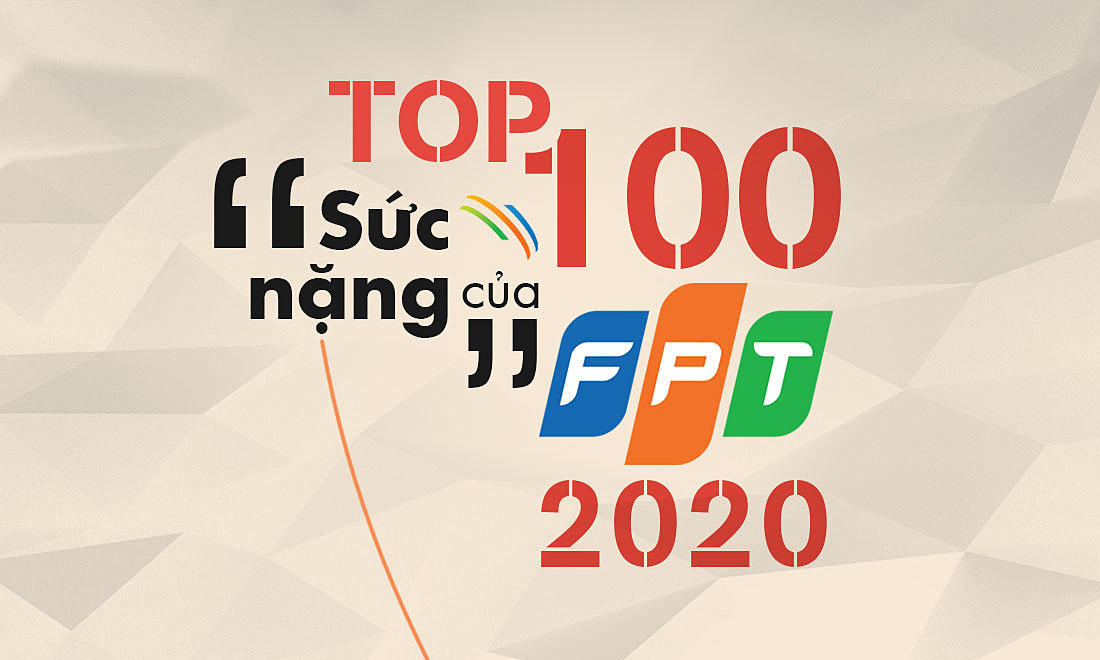 TOP 100
"Sức nặng của" FPT
2020