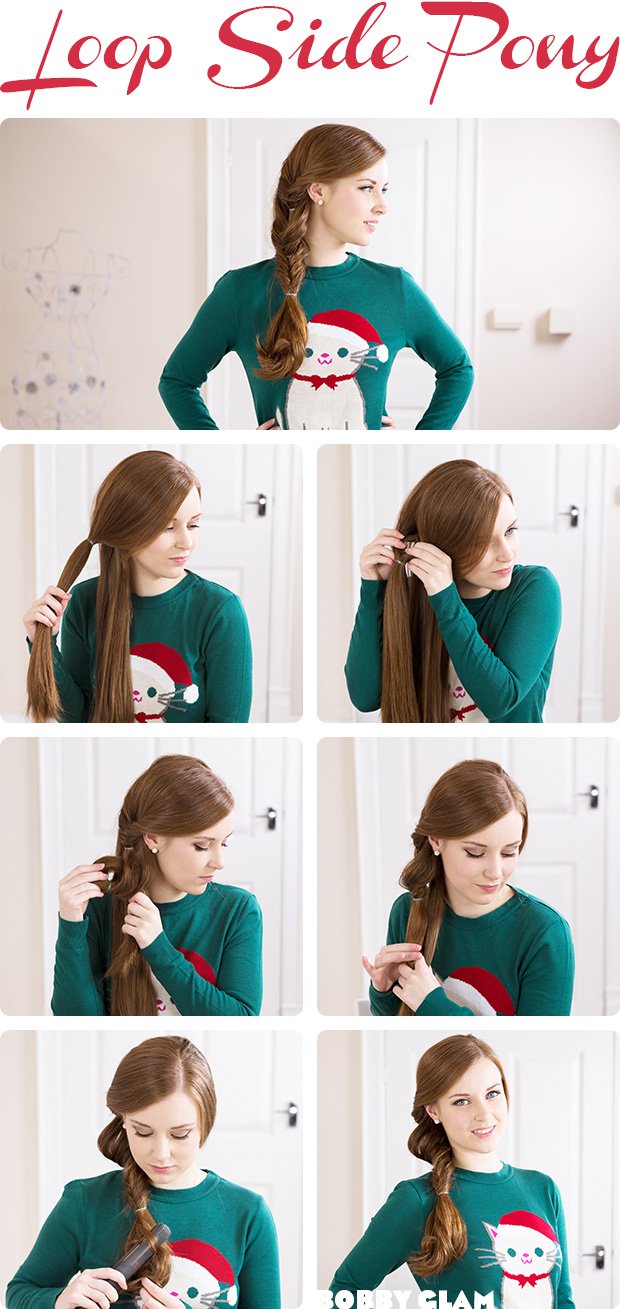 Loop Side Pony

BOBBY GLAM